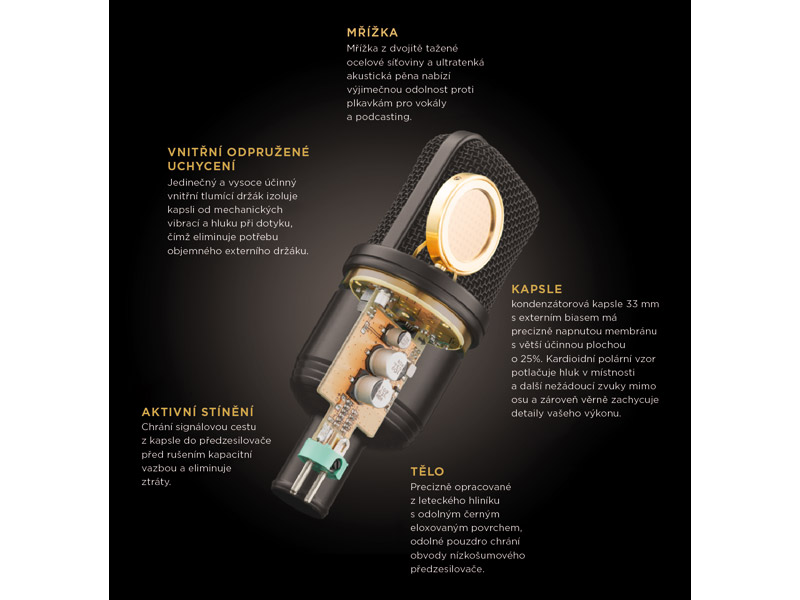 MŘÍŽKA
Mřížka z dvojitě tažené ocelové síťoviny a ultratenká akustická pěna nabízí výjimečnou odolnost proti plkavkám pro vokály a podcasting.

VNITŘNÍ ODPRUŽENÉ UCHYCENÍ
Jedinečný a vysoce účinný vnitřní tlumící držák izoluje kapsli od mechanických vibrací a hluku při dotyku, čímž eliminuje potřebu objemného externího držáku.

KAPSLE
kondenzátorová kapsle 33 mm s externím biasem má precizně napnutou membránu s větší účinnou plochou o 25%. Kardioidní polární vzor potlačuje hluk v místnosti a další nežádoucí zvuky mimo osu a zároveň věrně zachycuje detaily vašeho výkonu.

AKTIVNÍ STÍNĚNÍ
Chrání signálovou cestu z kapsle do předzesilovače před rušením kapacitní vazbou a eliminuje ztráty.

TĚLO
Precizně opracované z leteckého hliníku s odolným černým eloxovaným povrchem, odolné pouzdro chrání obvody nízkošumového předzesilovače.